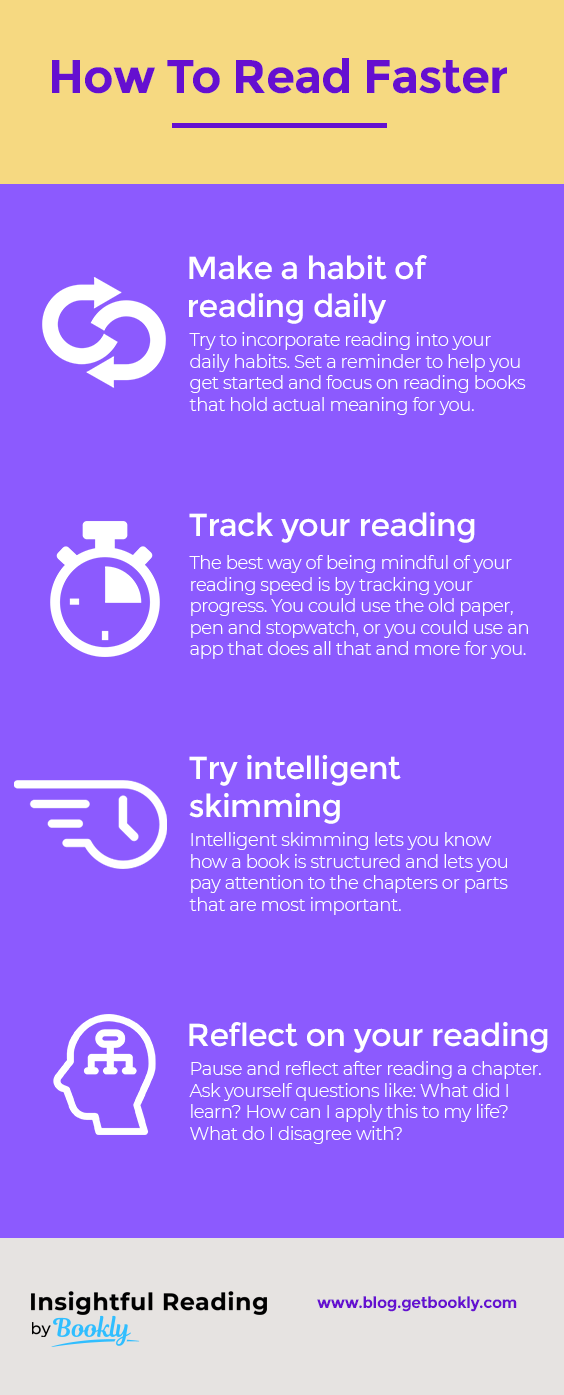 How To Read Faster

Make a habit of reading daily

Try to incorporate reading into your daily habits. Set a reminder to help you get started and focus on reading books that hold actual meaning for you.

Track your reading

The best way of being mindful of your reading speed is by tracking your progress. You could use the old paper, pen and stopwatch, or you could use an app that does all that and more for you.

Try intelligent skimming

Intelligent skimming lets you know how a book is structured and lets you pay attention to the chapters or parts that are most important.

Reflect on your reading

Pause and reflect after reading a chapter. Ask yourself questions like: What did I learn? How can I apply this to my life? What do I disagree with?

Insightful Reading by Bookly

www.blog.getbookly.com